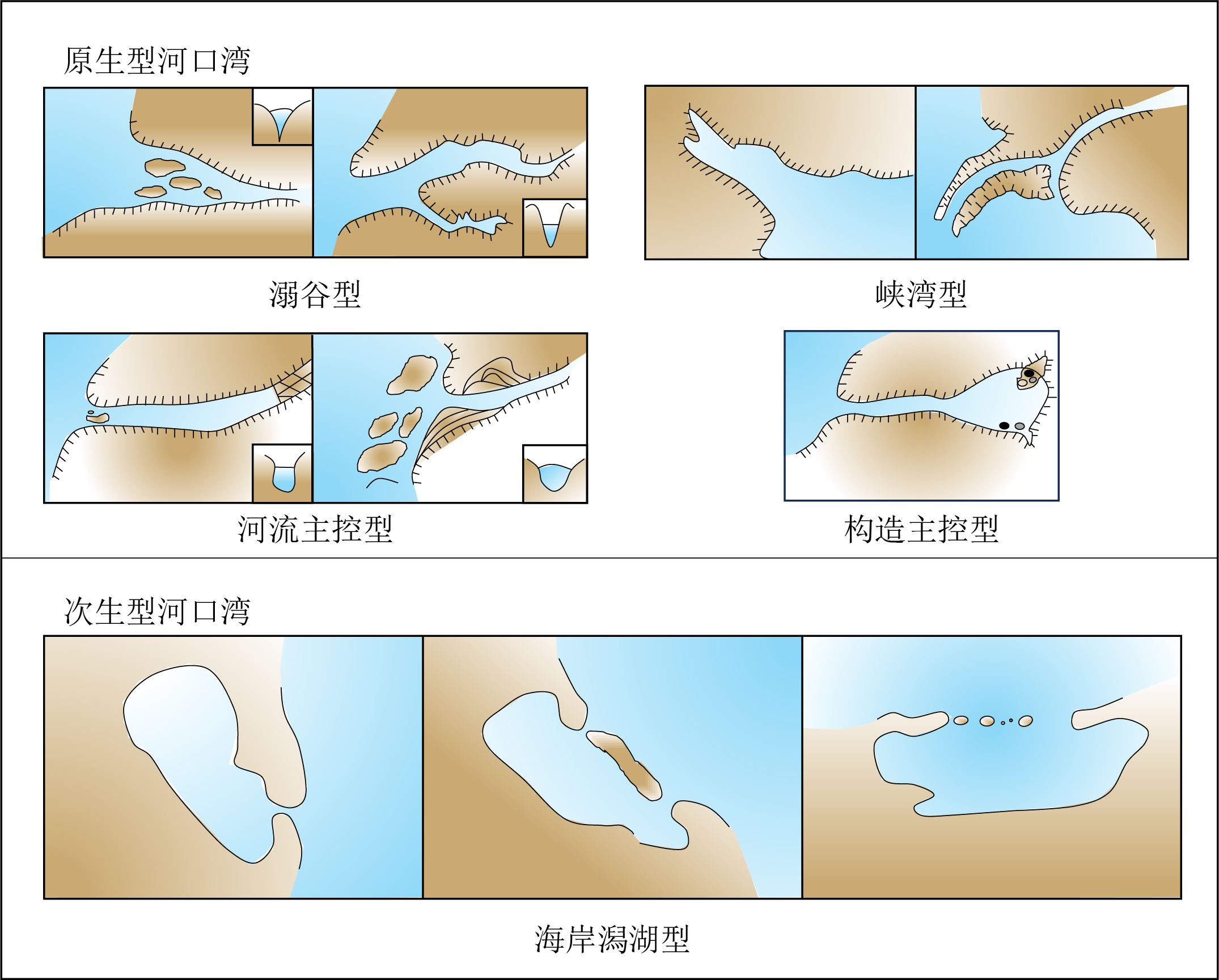 原生型河口湾

溺谷型

峡湾型

河流主控型

构造主控型

次生型河口湾

海岸潟湖型